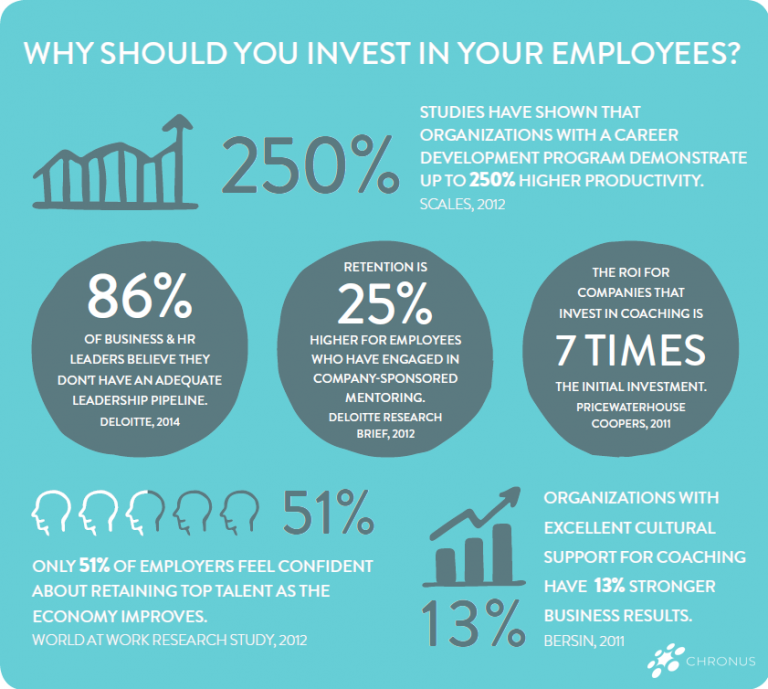 WHY SHOULD YOU INVEST IN YOUR EMPLOYEES?

250%

STUDIES HAVE SHOWN THAT ORGANIZATIONS WITH A CAREER DEVELOPMENT PROGRAM DEMONSTRATE UP TO 250% HIGHER PRODUCTIVITY.
SCALES, 2012

86%
OF BUSINESS & HR LEADERS BELIEVE THEY DON'T HAVE AN ADEQUATE LEADERSHIP PIPELINE.
DELOITTE, 2014

RETENTION IS
25%
HIGHER FOR EMPLOYEES WHO HAVE ENGAGED IN COMPANY-SPONSORED MENTORING.
DELOITTE RESEARCH BRIEF, 2012

THE ROI FOR COMPANIES THAT INVEST IN COACHING IS
7 TIMES
THE INITIAL INVESTMENT.
PRICEWATERHOUSE COOPERS, 2011

51%

ONLY 51% OF EMPLOYERS FEEL CONFIDENT ABOUT RETAINING TOP TALENT AS THE ECONOMY IMPROVES.
WORLD AT WORK RESEARCH STUDY, 2012

13%

ORGANIZATIONS WITH EXCELLENT CULTURAL SUPPORT FOR COACHING HAVE 13% STRONGER BUSINESS RESULTS.
BERSIN, 2011

CHRONUS